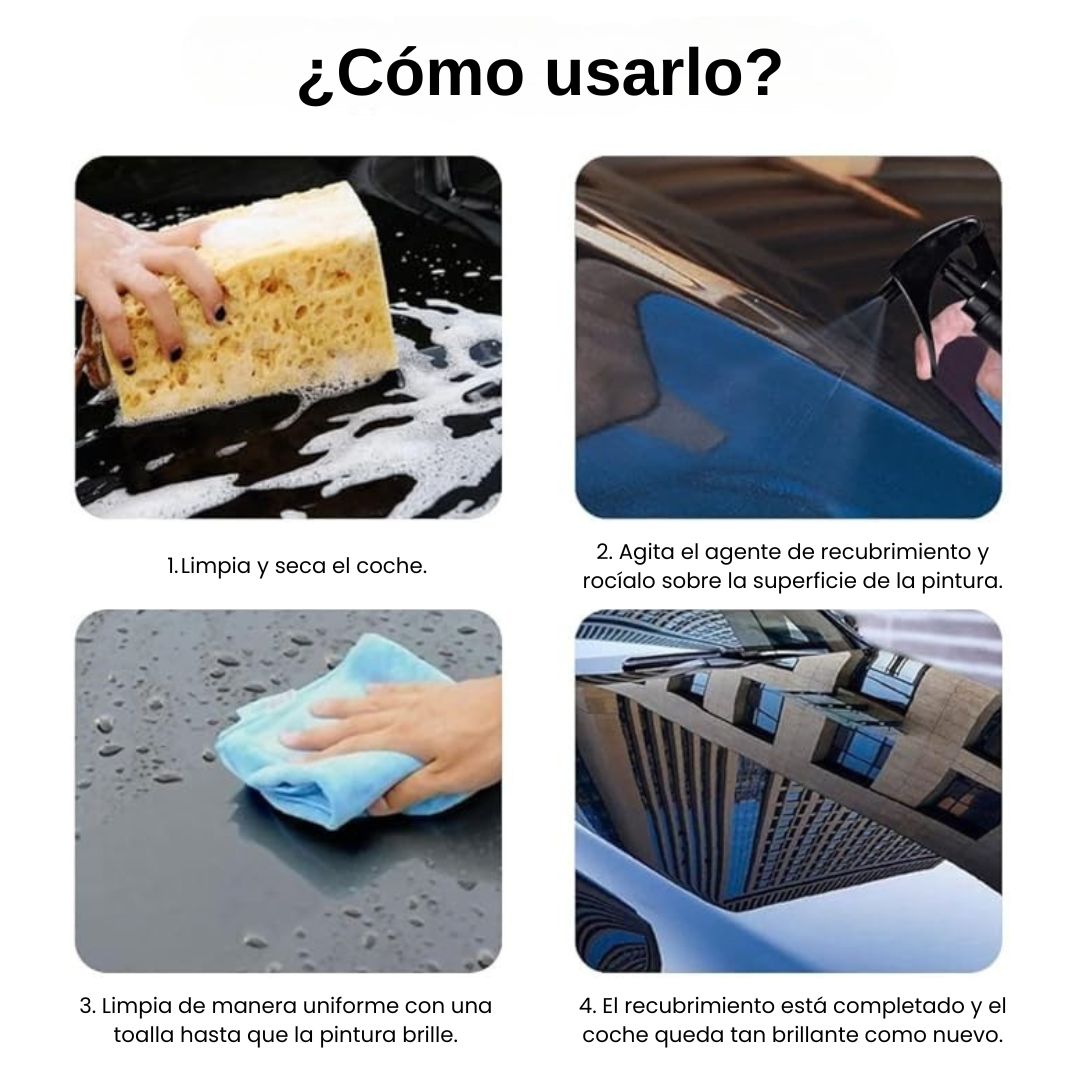 ¿Cómo usarlo?

1.Limpia y seca el coche.

2. Agita el agente de recubrimiento y rocíalo sobre la superficie de la pintura.

3. Limpia de manera uniforme con una toalla hasta que la pintura brille.

4. El recubrimiento está completado y el coche queda tan brillante como nuevo.