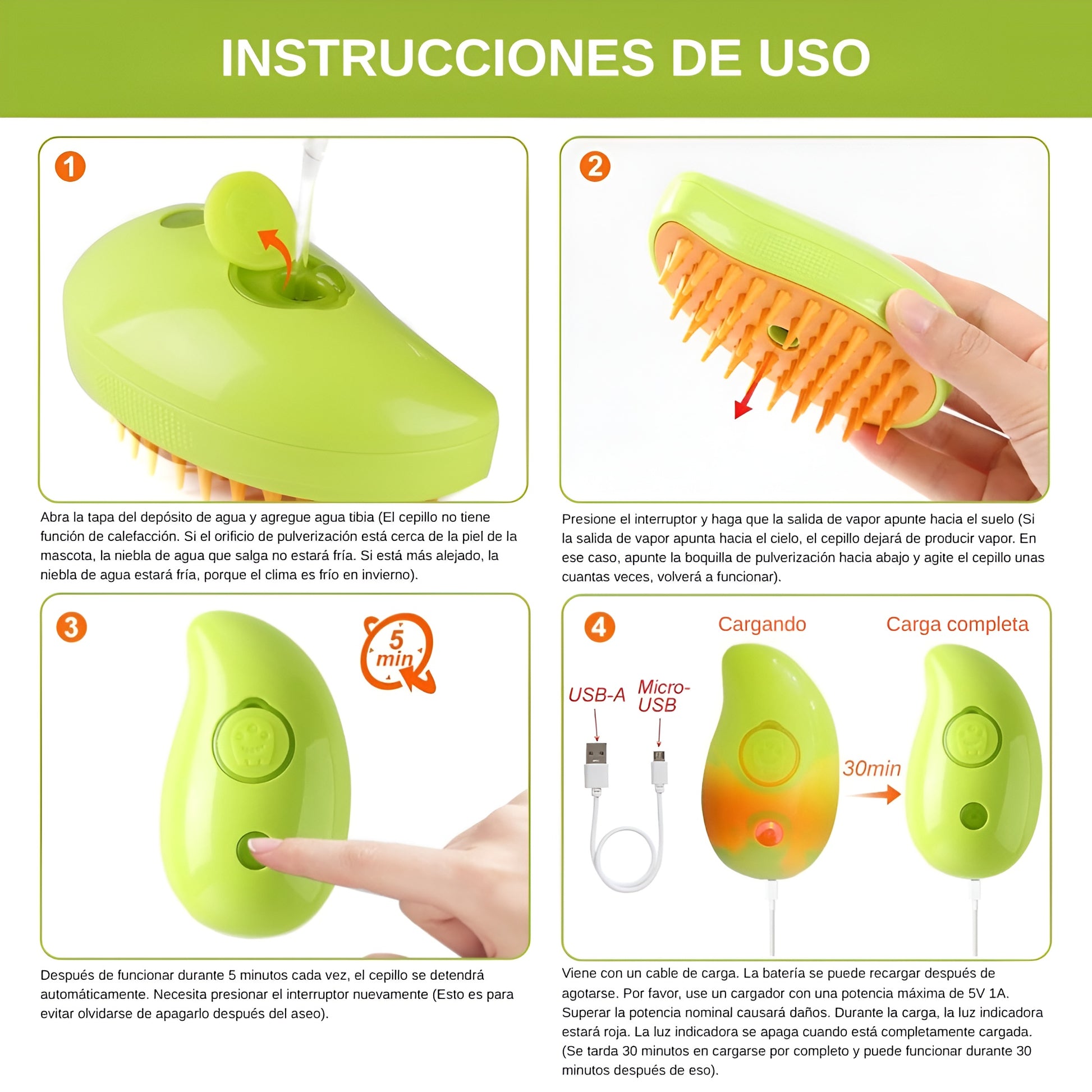 INSTRUCCIONES DE USO

1

Abra la tapa del depósito de agua y agregue agua tibia (El cepillo no tiene función de calefacción. Si el orificio de pulverización está cerca de la piel de la mascota, la niebla de agua que salga no estará fría. Si está más alejado, la niebla de agua estará fría, porque el clima es frío en invierno).

2

Presione el interruptor y haga que la salida de vapor apunte hacia el suelo (Si la salida de vapor apunta hacia el cielo, el cepillo dejará de producir vapor. En ese caso, apunte la boquilla de pulverización hacia abajo y agite el cepillo unas cuantas veces, volverá a funcionar).

3

5 min

Después de funcionar durante 5 minutos cada vez, el cepillo se detendrá automáticamente. Necesita presionar el interruptor nuevamente (Esto es para evitar olvidarse de apagarlo después del aseo).

4

Cargando

Carga completa

USB-A

Micro-USB

30min

Viene con un cable de carga. La batería se puede recargar después de agotarse. Por favor, use un cargador con una potencia máxima de 5V 1A. Superar la potencia nominal causará daños. Durante la carga, la luz indicadora estará roja. La luz indicadora se apaga cuando está completamente cargada. (Se tarda 30 minutos en cargarse por completo y puede funcionar durante 30 minutos después de eso).